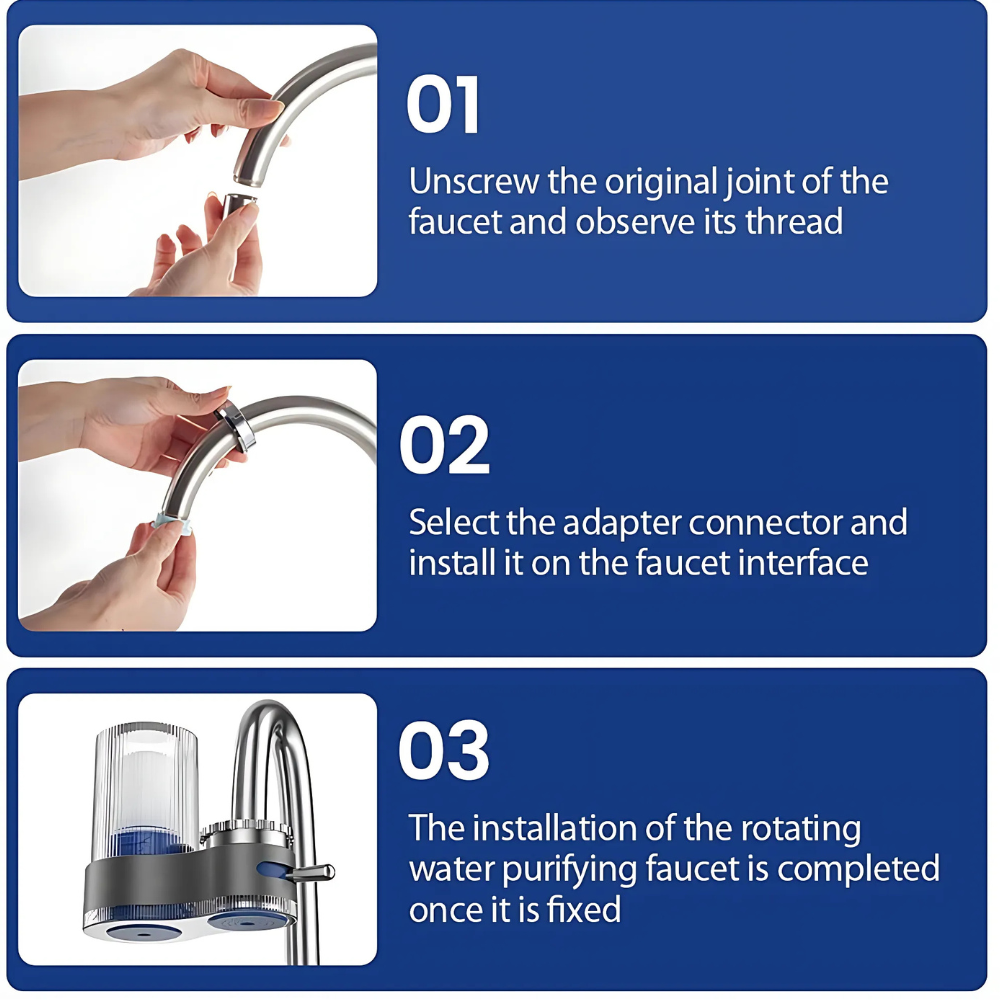 01

Unscrew the original joint of the faucet and observe its thread

02

Select the adapter connector and install it on the faucet interface

03

The installation of the rotating water purifying faucet is completed once it is fixed