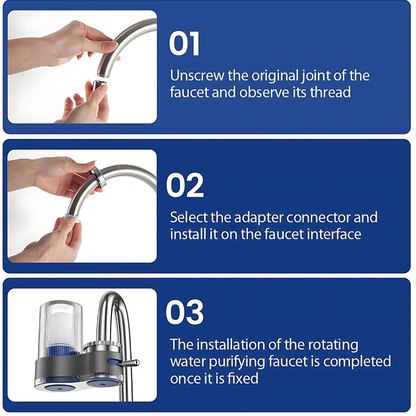 01

Unscrew the original joint of the faucet and observe its thread

02

Select the adapter connector and install it on the faucet interface

03

The installation of the rotating water purifying faucet is completed once it is fixed